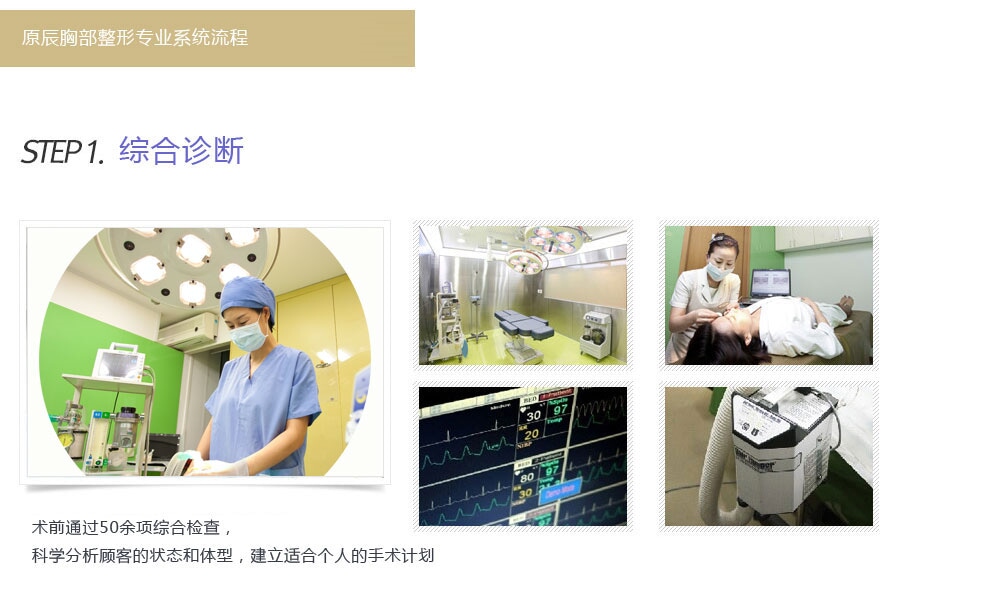 原辰胸部整形专业系统流程

STEP 1. 综合诊断

30
97
20
80
97
30

术前通过50余项综合检查，
科学分析顾客的状态和体型，建立适合个人的手术计划